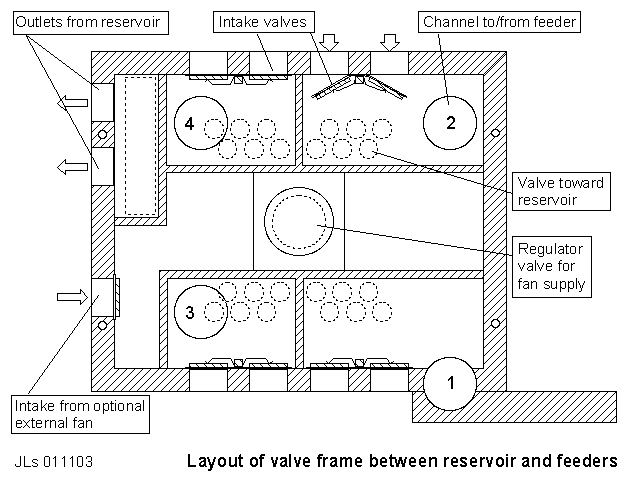 Outlets from reservoir

Intake valves

Channel to/from feeder

4

2

Valve toward reservoir

Regulator valve for fan supply

3

1

Intake from optional external fan

JLs 011103

Layout of valve frame between reservoir and feeders