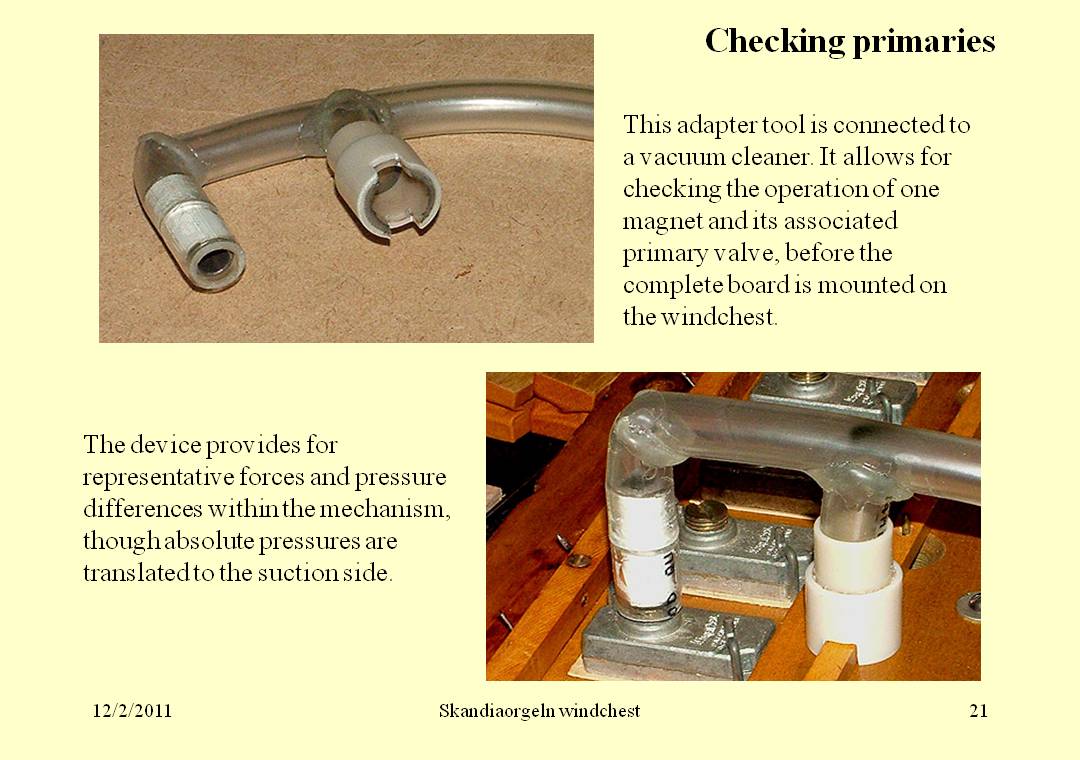 Checking primaries

This adapter tool is connected to a vacuum cleaner. It allows for checking the operation of one magnet and its associated primary valve, before the complete board is mounted on the windchest.

The device provides for representative forces and pressure differences within the mechanism, though absolute pressures are translated to the suction side.

12/2/2011

Skandiaorgeln windchest

21