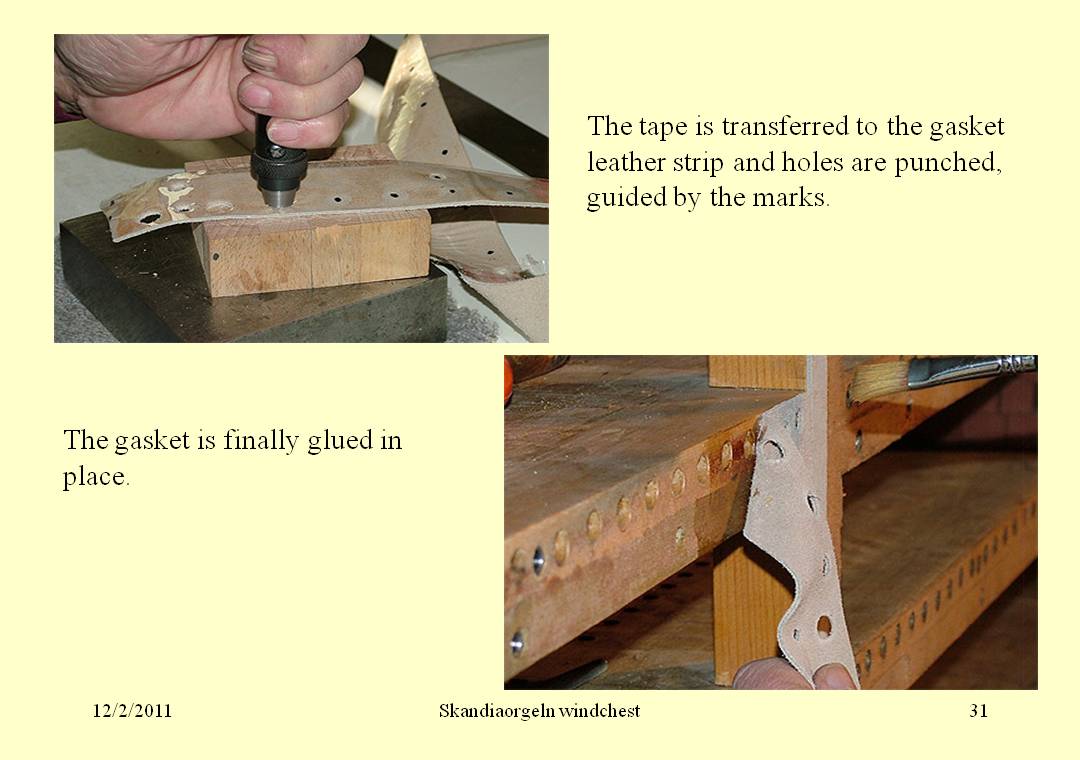 The tape is transferred to the gasket leather strip and holes are punched, guided by the marks.

The gasket is finally glued in place.

12/2/2011

Skandiaorgeln windchest

31