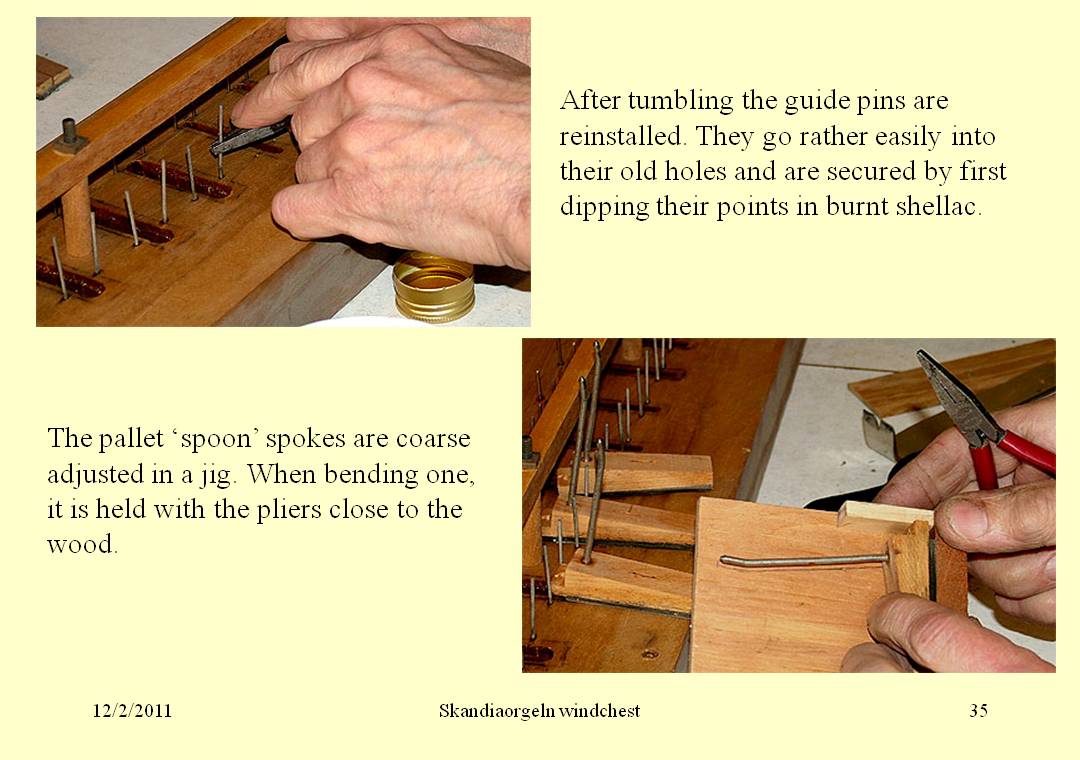 After tumbling the guide pins are reinstalled. They go rather easily into their old holes and are secured by first dipping their points in burnt shellac.

The pallet ‘spoon’ spokes are coarse adjusted in a jig. When bending one, it is held with the pliers close to the wood.

12/2/2011

Skandiaorgeln windchest

35