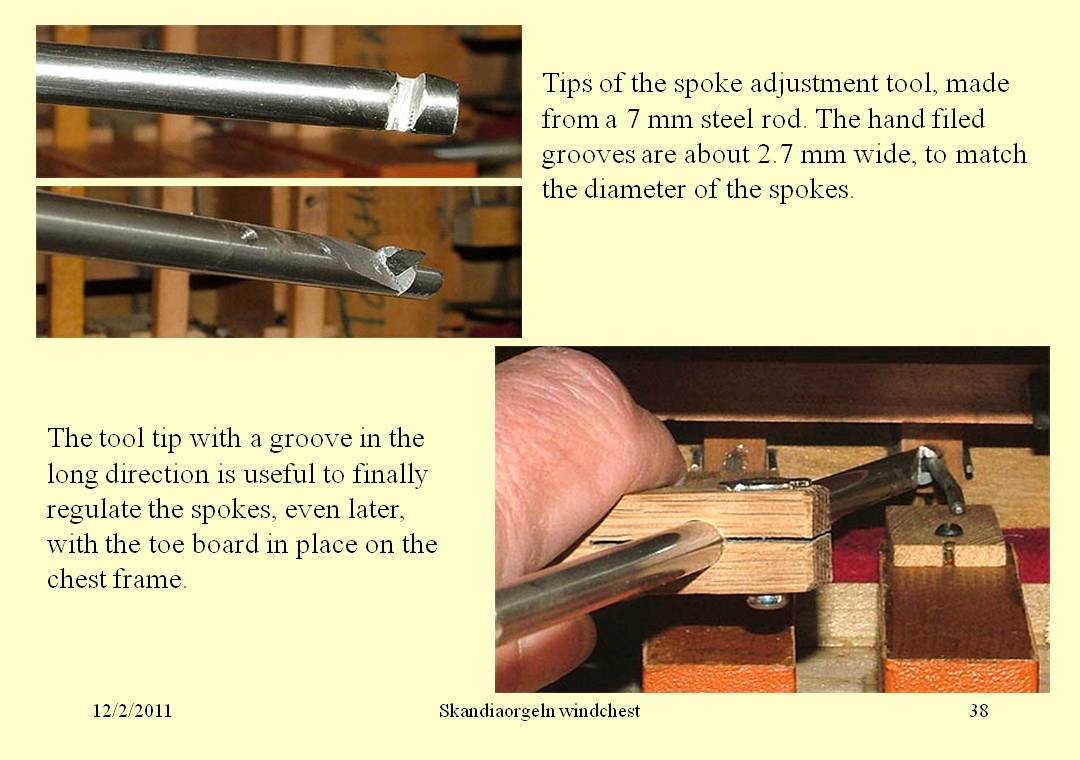 Tips of the spoke adjustment tool, made from a 7 mm steel rod. The hand filed grooves are about 2.7 mm wide, to match the diameter of the spokes.

The tool tip with a groove in the long direction is useful to finally regulate the spokes, even later, with the toe board in place on the chest frame.

12/2/2011

Skandiaorgeln windchest

38