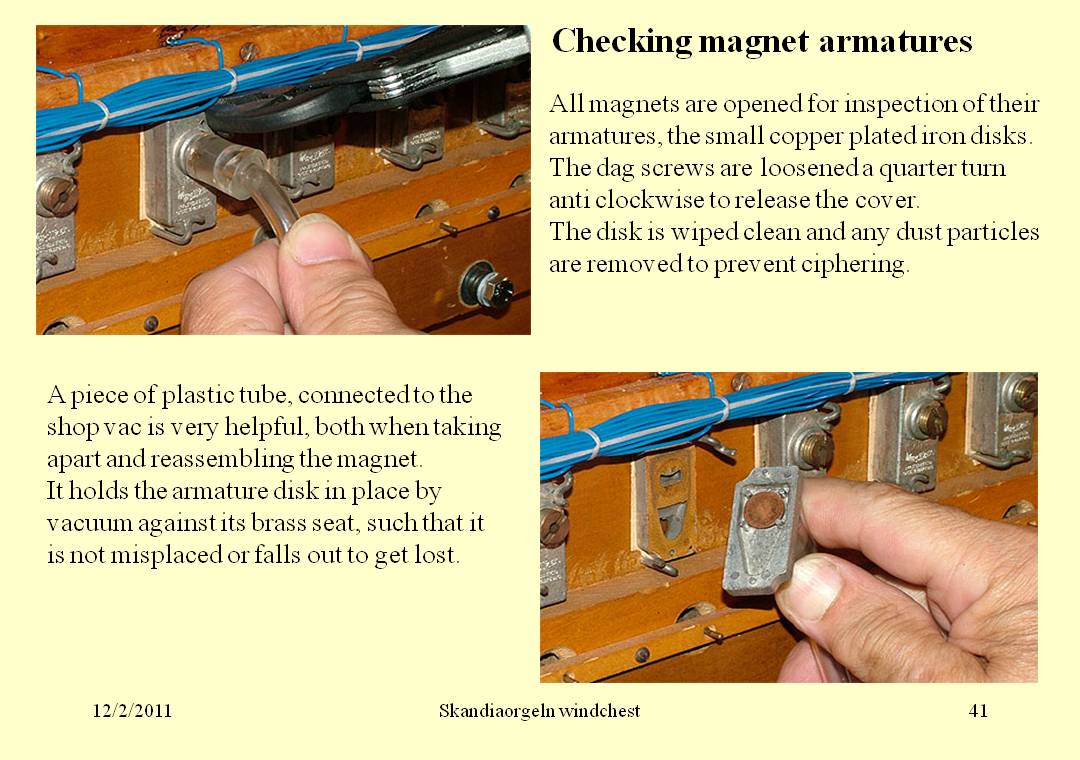 Checking magnet armatures

All magnets are opened for inspection of their armatures, the small copper plated iron disks. The dag screws are loosened a quarter turn anti clockwise to release the cover.
The disk is wiped clean and any dust particles are removed to prevent ciphering.

A piece of plastic tube, connected to the shop vac is very helpful, both when taking apart and reassembling the magnet.
It holds the armature disk in place by vacuum against its brass seat, such that it is not misplaced or falls out to get lost.

12/2/2011

Skandiaorgeln windchest

41