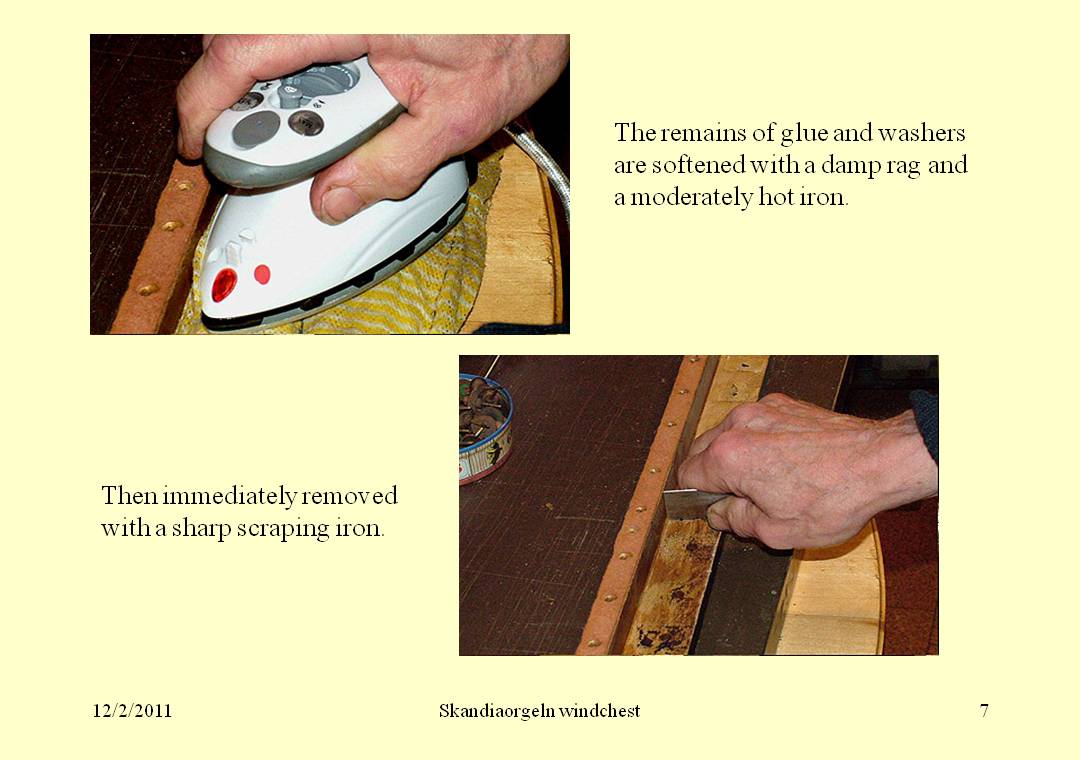 The remains of glue and washers are softened with a damp rag and a moderately hot iron.

Then immediately removed with a sharp scraping iron.

12/2/2011

Skandiaorgeln windchest

7